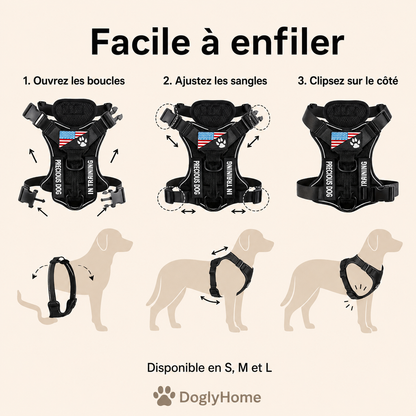 Facile à enfiler

1. Ouvrez les boucles

PRECIOUS DOG

IN TRAINING

2. Ajustez les sangles

PRECIOUS DOG

IN TRAINING

3. Clipsez sur le côté

PRECIOUS DOG

TRAINING

Disponible en S, M et L

DoglyHome