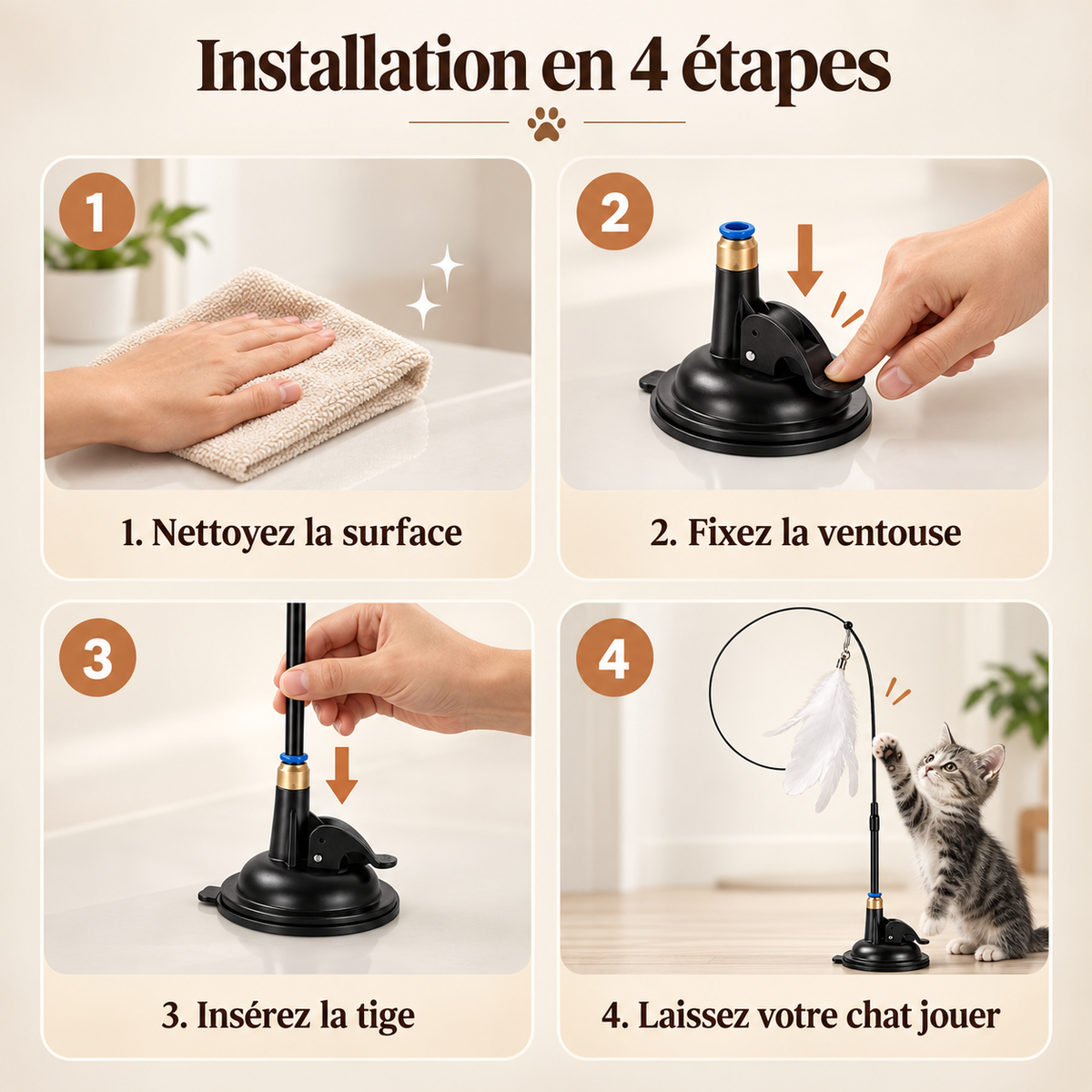 Installation en 4 étapes

1

1. Nettoyez la surface

2

2. Fixez la ventouse

3

3. Insérez la tige

4

4. Laissez votre chat jouer